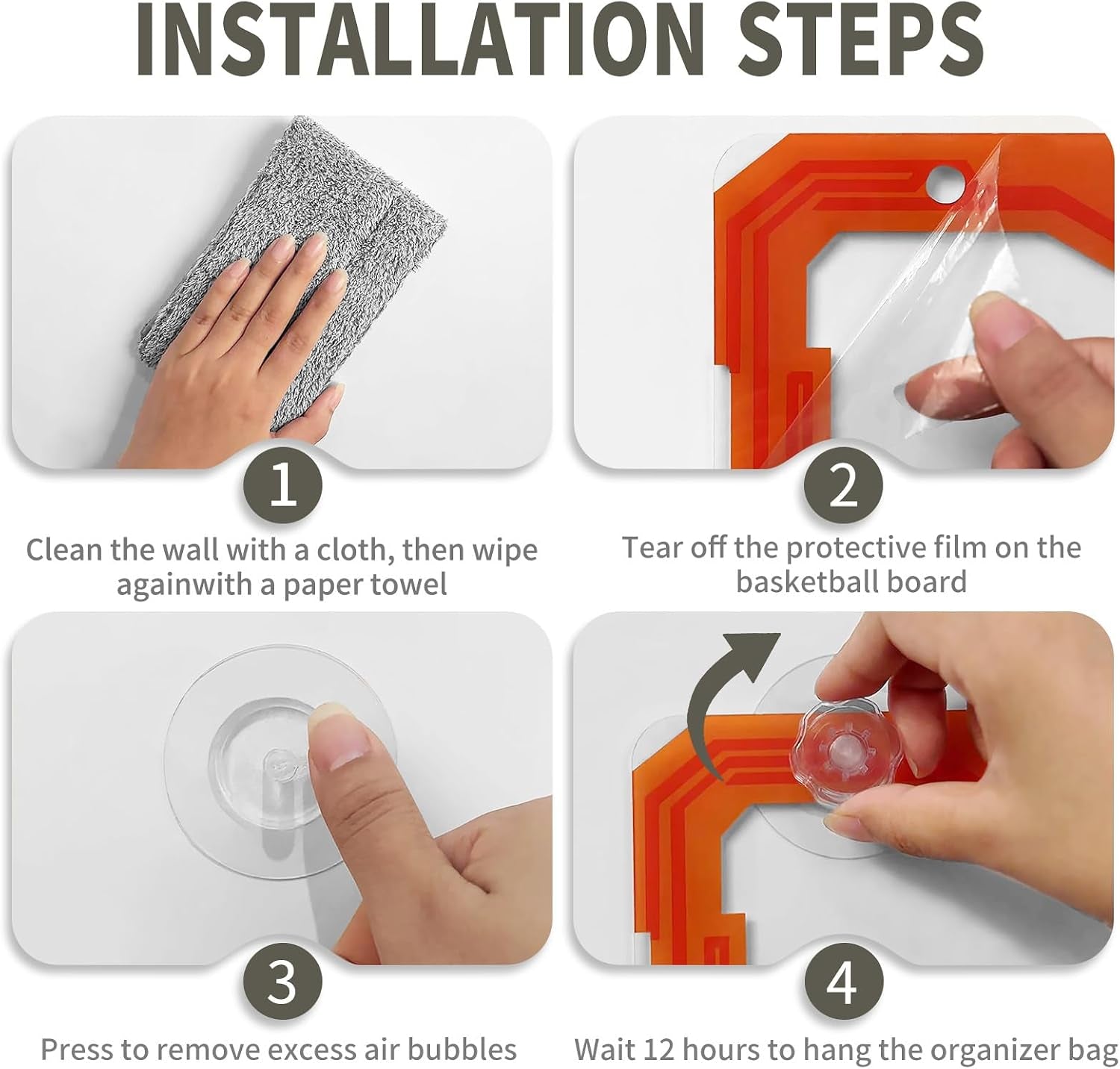 INSTALLATION STEPS

1

Clean the wall with a cloth, then wipe againwith a paper towel

2

Tear off the protective film on the basketball board

3

Press to remove excess air bubbles

4

Wait 12 hours to hang the organizer bag